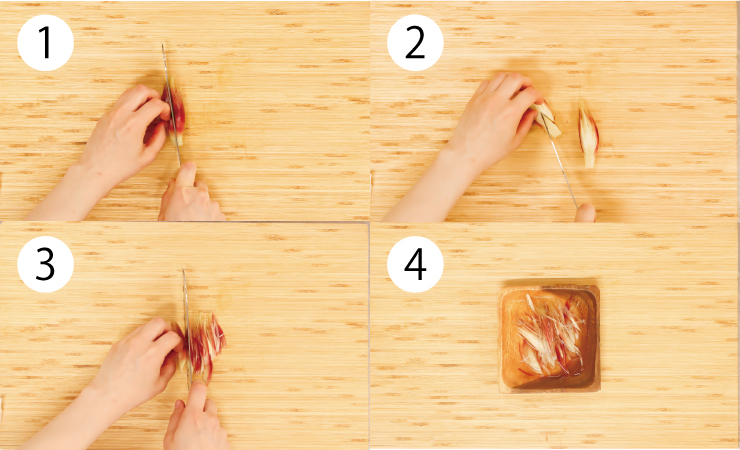 1

2

3

4